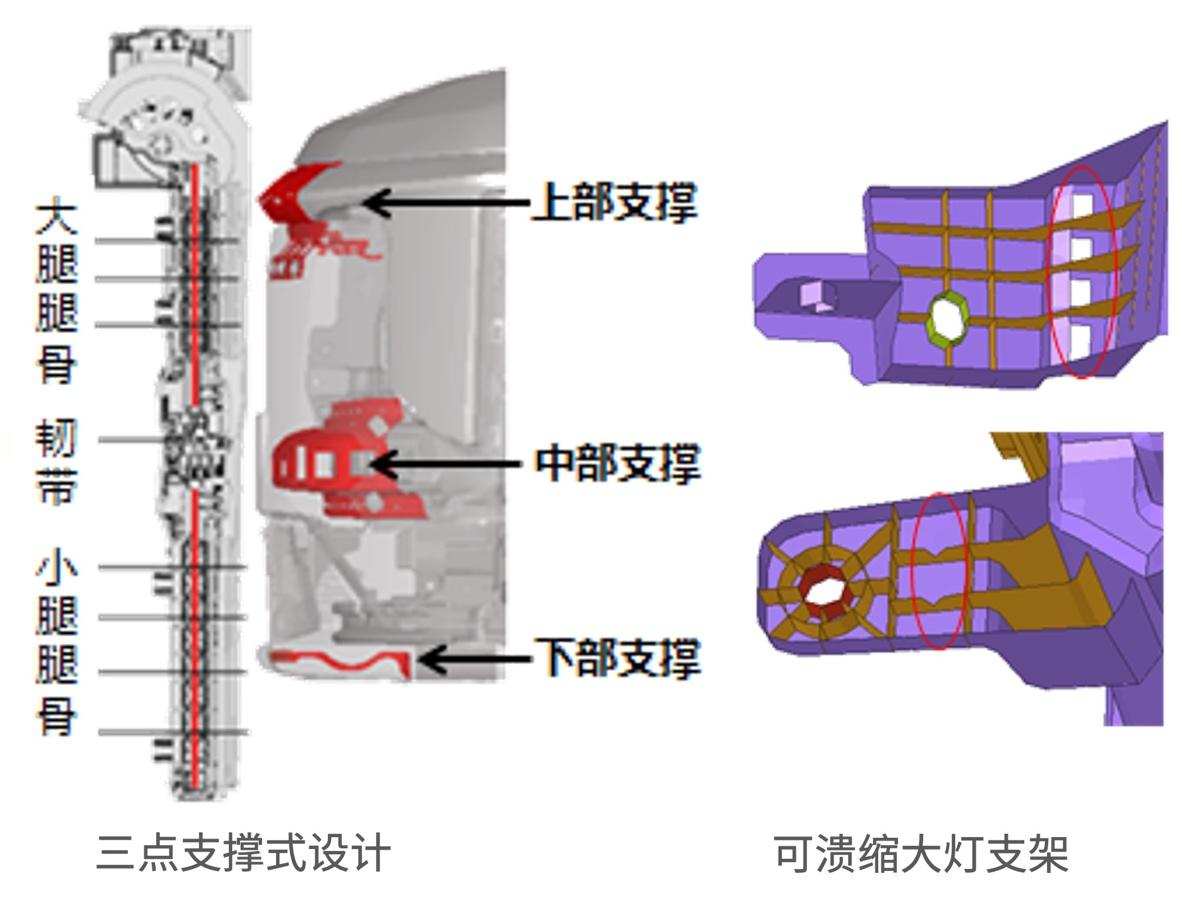 大腿腿骨

韧带

小腿腿骨

上部支撑

中部支撑

下部支撑

三点支撑式设计

可溃缩大灯支架