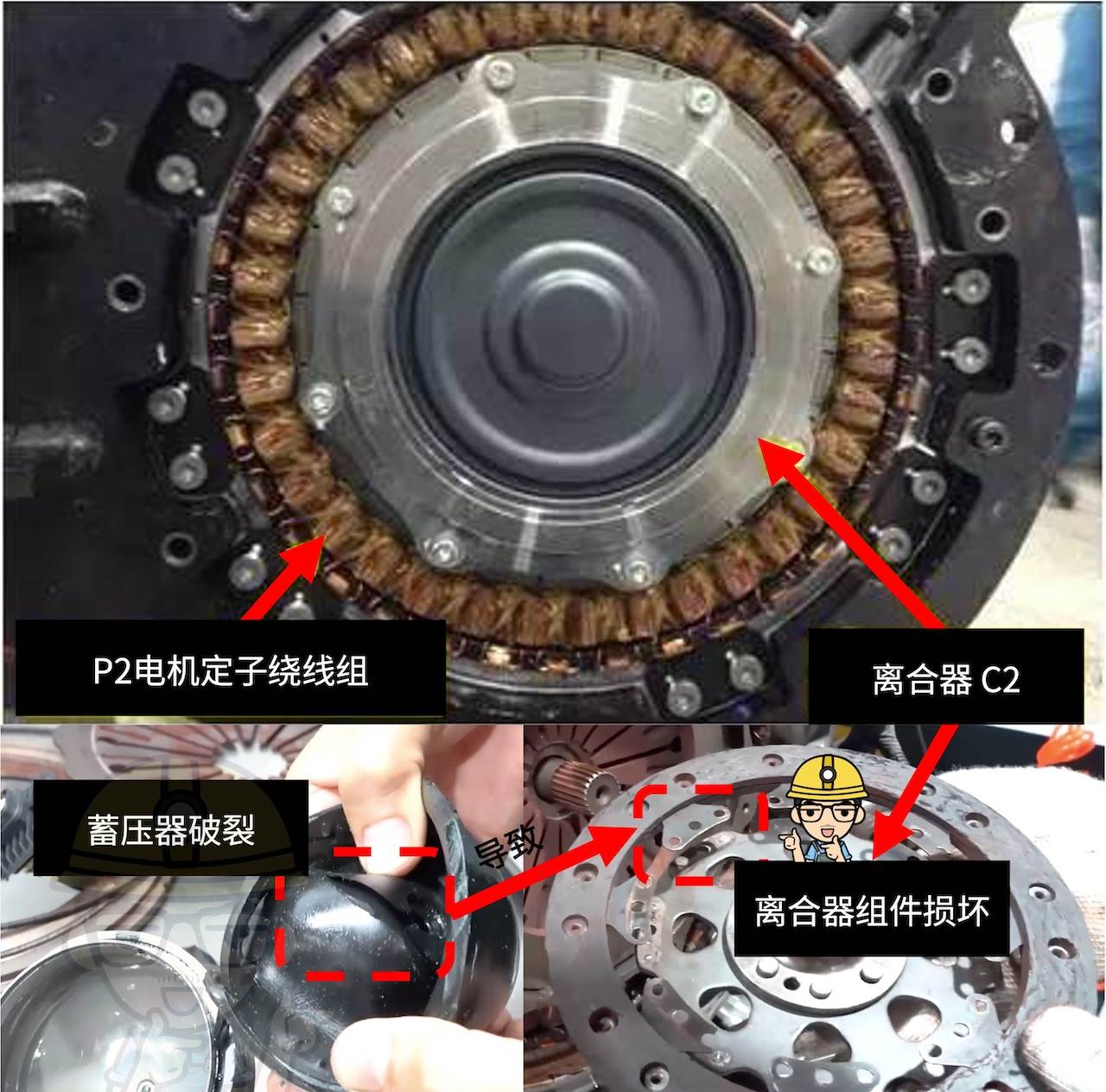 P2电机定子绕线组

离合器 C2

蓄压器破裂

导致

离合器组件损坏