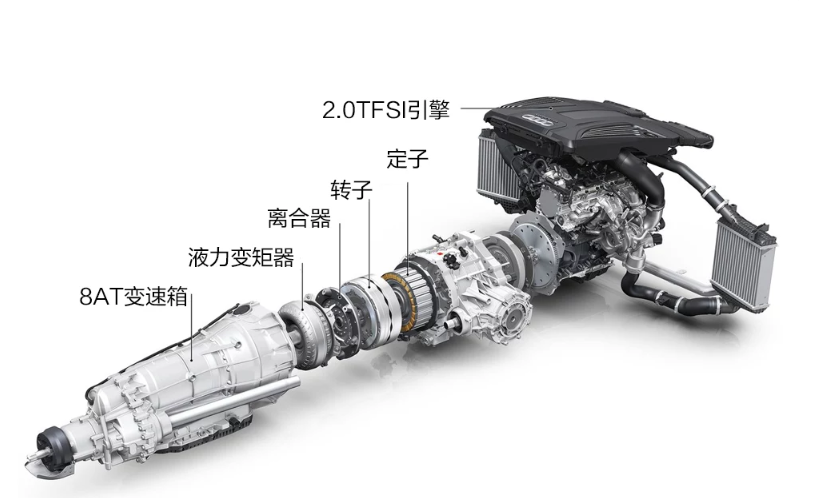 2.0TFSI引擎

定子

转子

离合器

液力变矩器

8AT变速箱